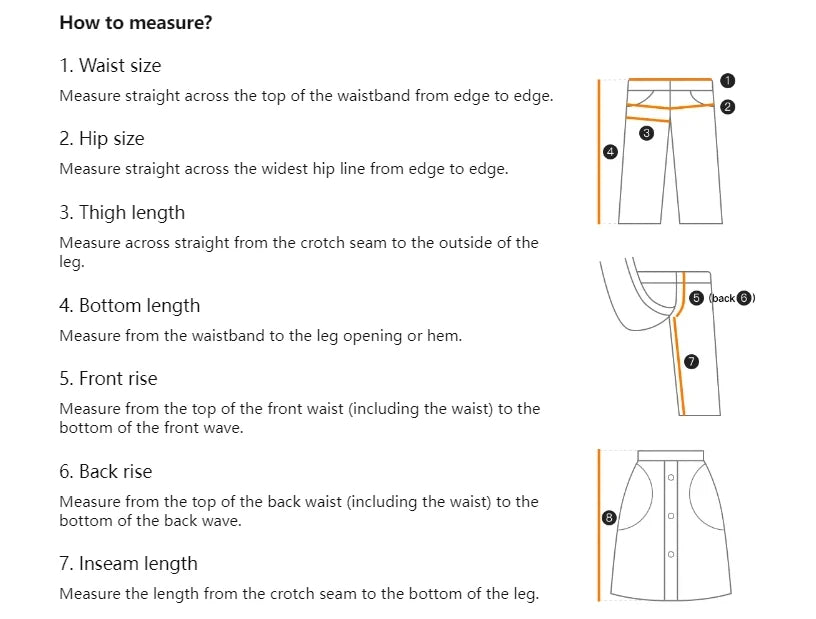 How to measure?

1. Waist size

Measure straight across the top of the waistband from edge to edge.

2. Hip size

Measure straight across the widest hip line from edge to edge.

3. Thigh length

Measure across straight from the crotch seam to the outside of the leg.

4. Bottom length

Measure from the waistband to the leg opening or hem.

5. Front rise

Measure from the top of the front waist (including the waist) to the bottom of the front wave.

6. Back rise

Measure from the top of the back waist (including the waist) to the bottom of the back wave.

7. Inseam length

Measure the length from the crotch seam to the bottom of the leg.

1
2
3
4
5 (back 6)
7
8